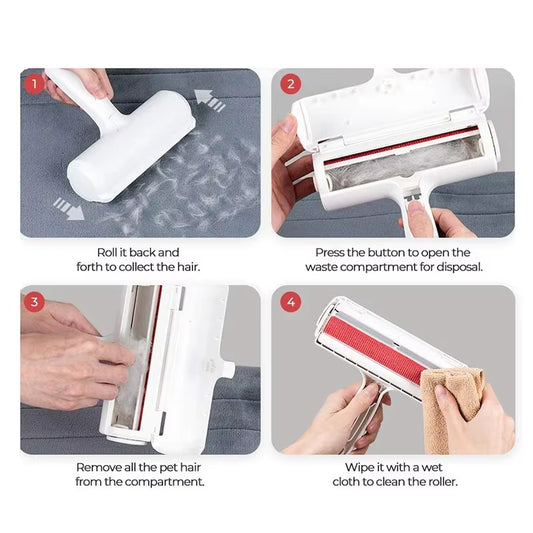 1

Roll it back and forth to collect the hair.

2

Press the button to open the waste compartment for disposal.

3

Remove all the pet hair from the compartment.

4

Wipe it with a wet cloth to clean the roller.